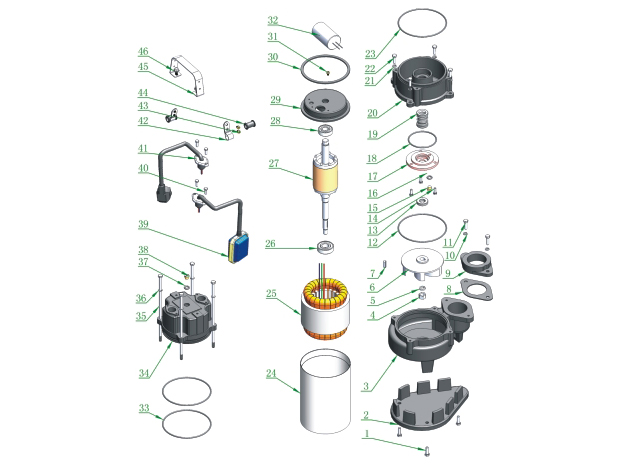 46
45
44
43
42
41
40
39
38
37
36
35
34
33
32
31
30
29
28
27
26
25
24
23
22
21
20
19
18
17
16
15
14
13
12
11
10
9
8
7
6
5
4
3
2
1