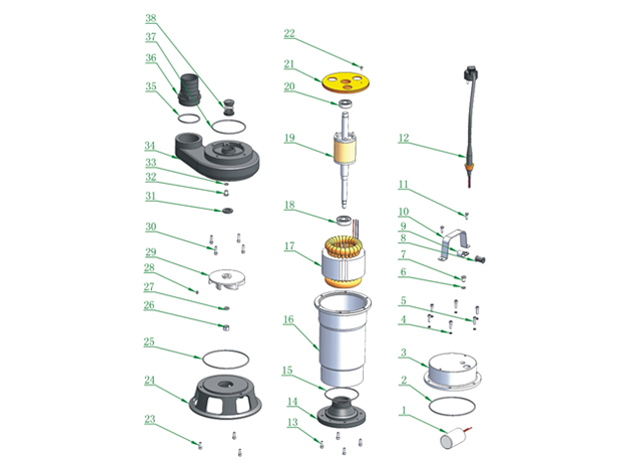 38
37
36
35
34
33
32
31
30
29
28
27
26
25
24
23
22
21
20
19
18
17
16
15
14
13
12
11
10
9
8
7
6
5
4
3
2
1